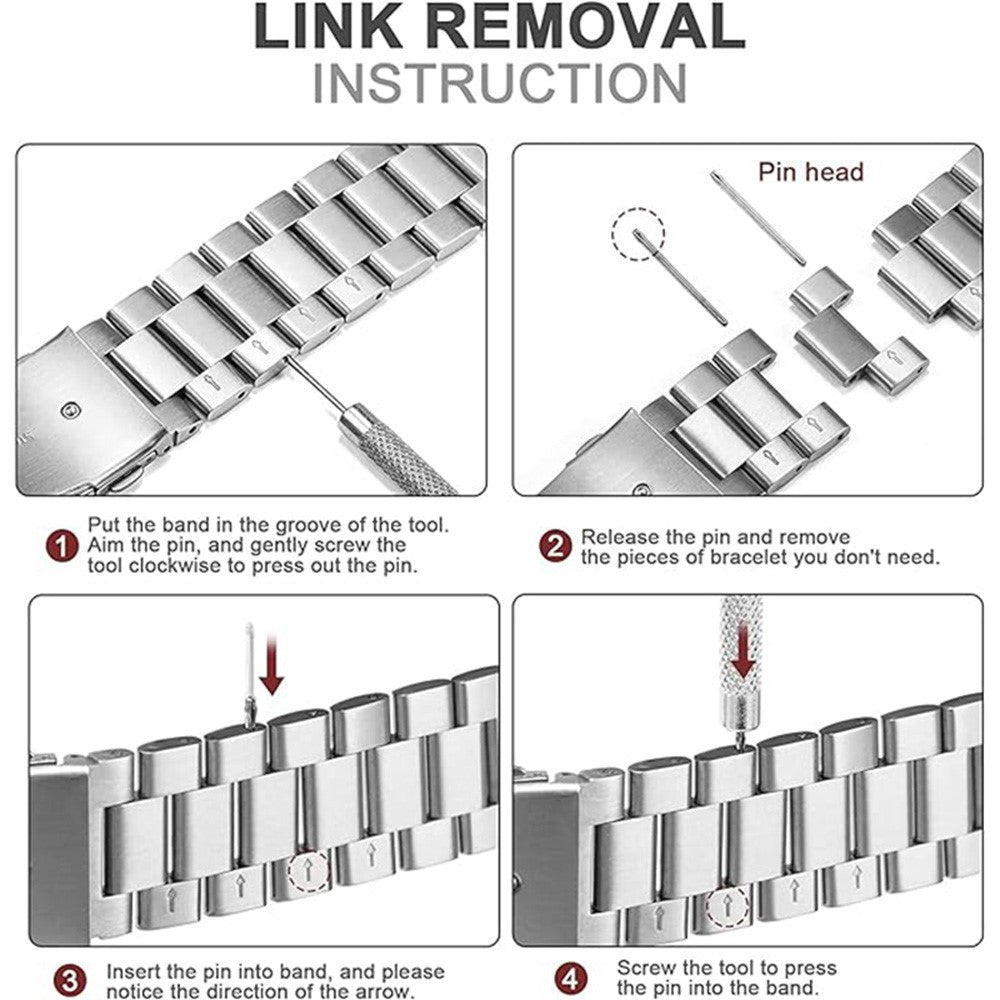 LINK REMOVAL
INSTRUCTION

Pin head

1 Put the band in the groove of the tool. Aim the pin, and gently screw the tool clockwise to press out the pin.

2 Release the pin and remove the pieces of bracelet you don't need.

3 Insert the pin into band, and please notice the direction of the arrow.

4 Screw the tool to press the pin into the band.