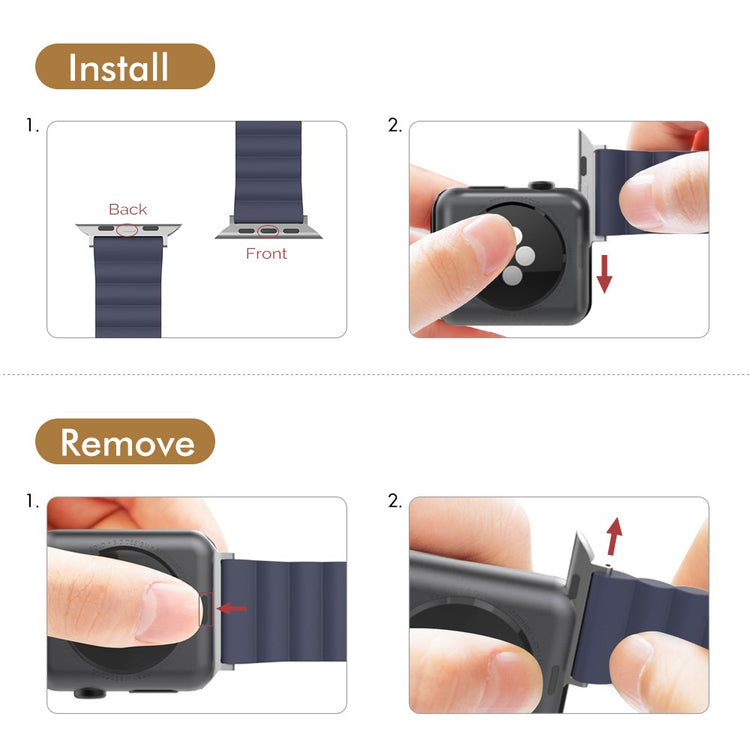 Install

1.

Back

Front

2.

Remove

1.

2.