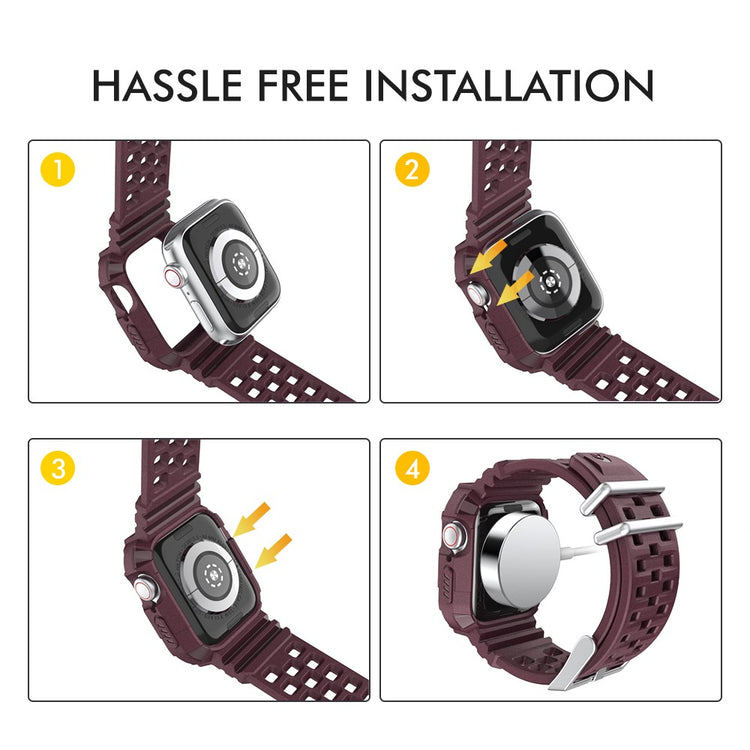 HASSLE FREE INSTALLATION

1

2

3

4