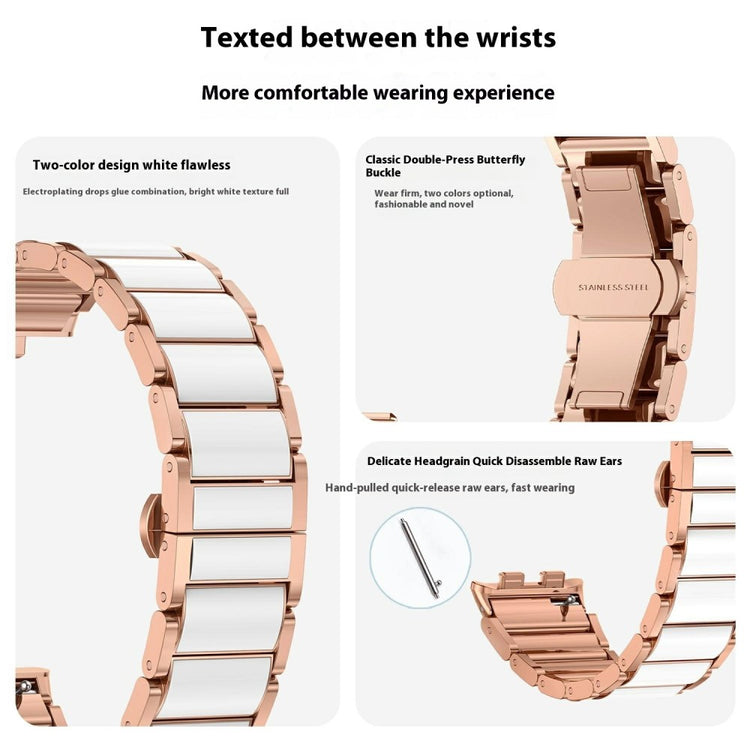 Texted between the wrists

More comfortable wearing experience

Two-color design white flawless

Electroplating drops glue combination, bright white texture full

Classic Double-Press Butterfly Buckle

Wear firm, two colors optional, fashionable and novel

STAINLESS STEEL

Delicate Headgrain Quick Disassemble Raw Ears

Hand-pulled quick-release raw ears, fast wearing