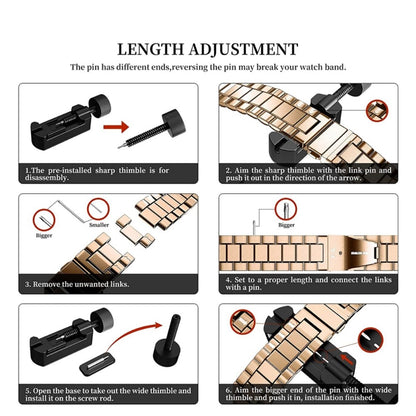 LENGTH ADJUSTMENT

The pin has different ends,reversing the pin may break your watch band.

1.The pre-installed sharp thimble is for disassembly.

2. Aim the sharp thimble with the link pin and push it out in the direction of the arrow.

Bigger

Smaller

3. Remove the unwanted links.

Bigger

4. Set to a proper length and connect the links with a pin.

5. Open the base to take out the wide thimble and install it on the screw rod.

6. Aim the bigger end of the pin with the wide thimble and push it in, installation finished.